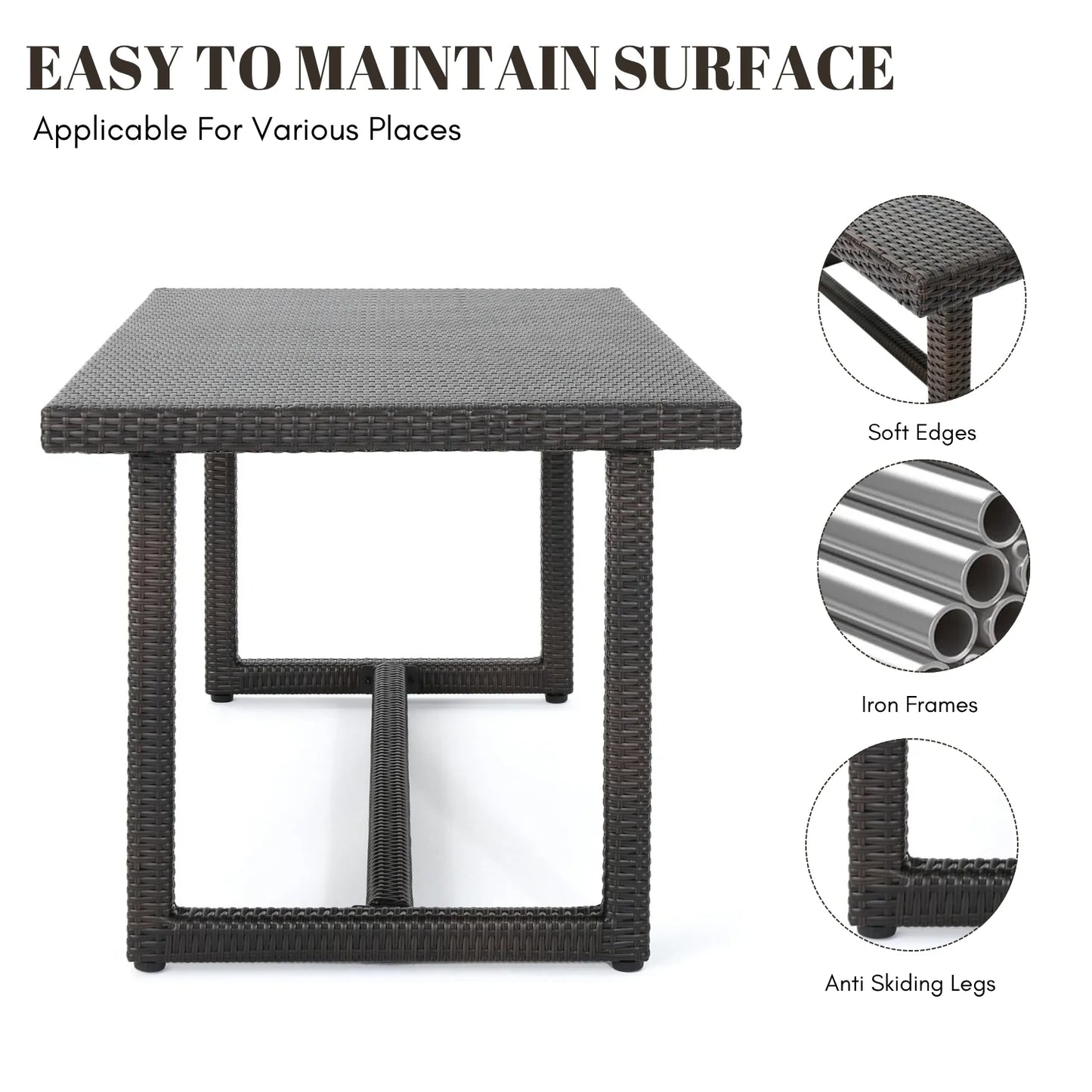 EASY TO MAINTAIN SURFACE

Applicable For Various Places

Soft Edges

Iron Frames

Anti Skiding Legs